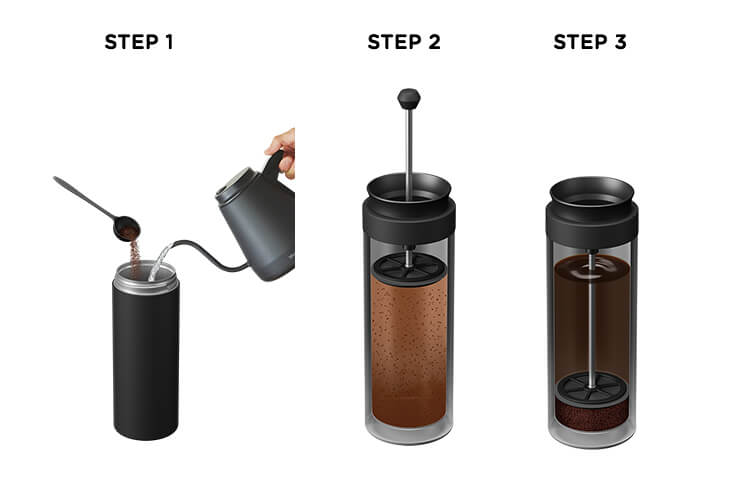 STEP 1

STEP 2

STEP 3